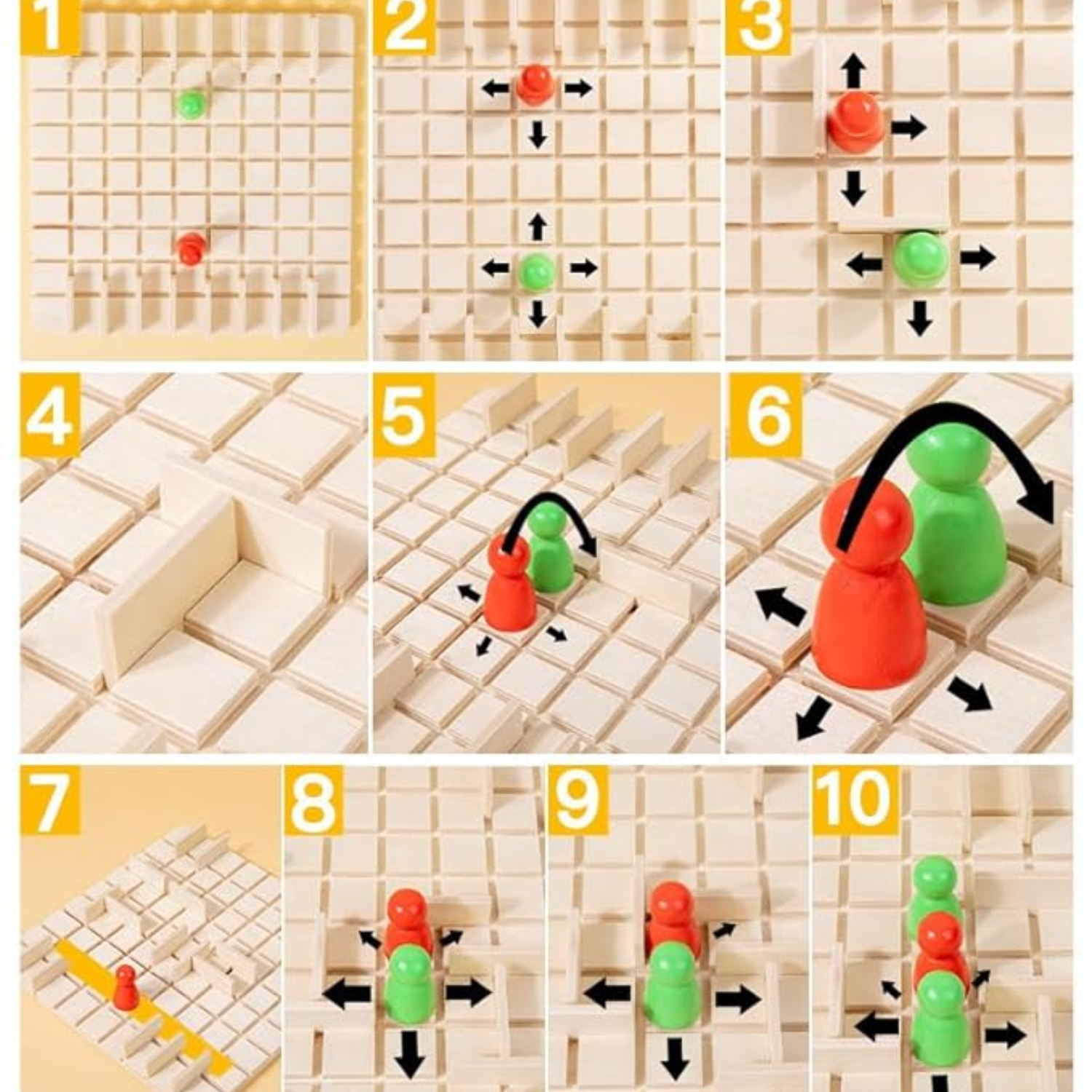 1

2

3

4

5

6

7

8

9

10