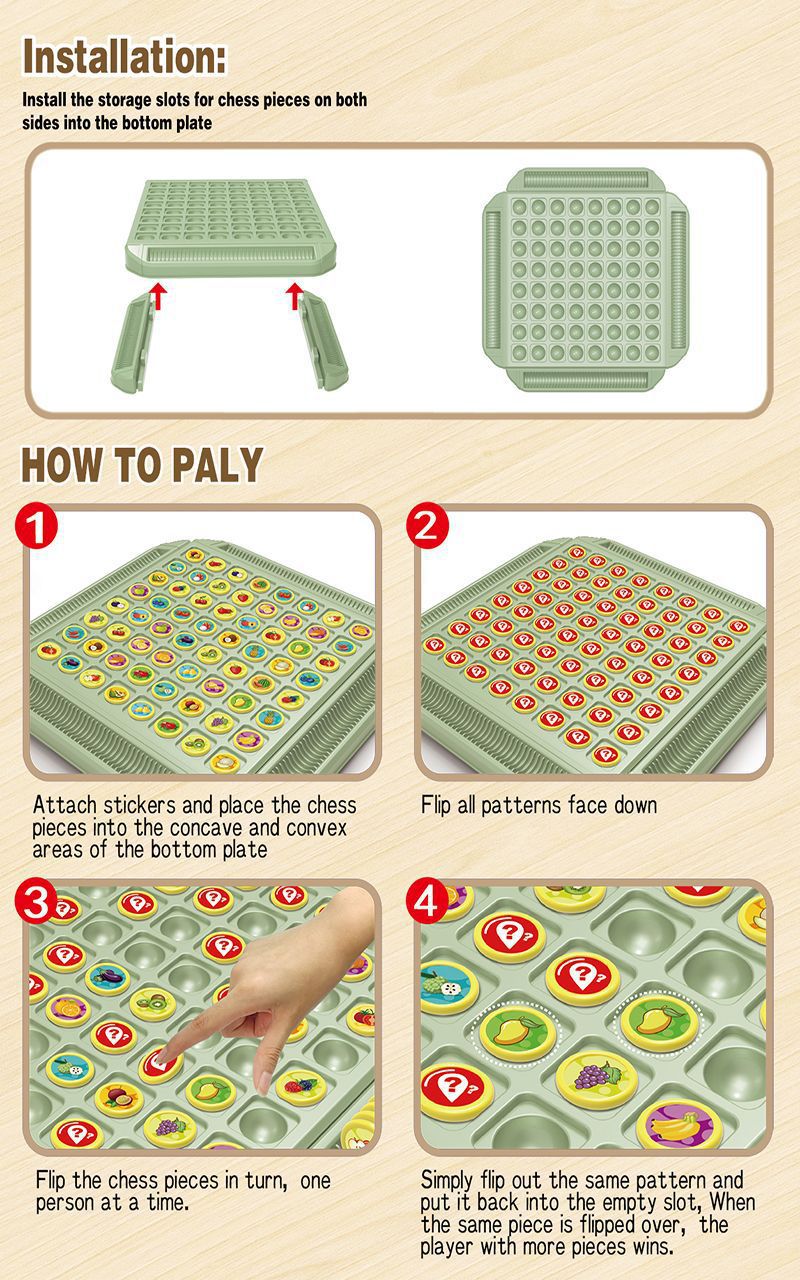 Installation:
Install the storage slots for chess pieces on both sides into the bottom plate

HOW TO PALY

1
Attach stickers and place the chess pieces into the concave and convex areas of the bottom plate

2
Flip all patterns face down

3
Flip the chess pieces in turn, one person at a time.

4
Simply flip out the same pattern and put it back into the empty slot, When the same piece is flipped over, the player with more pieces wins.